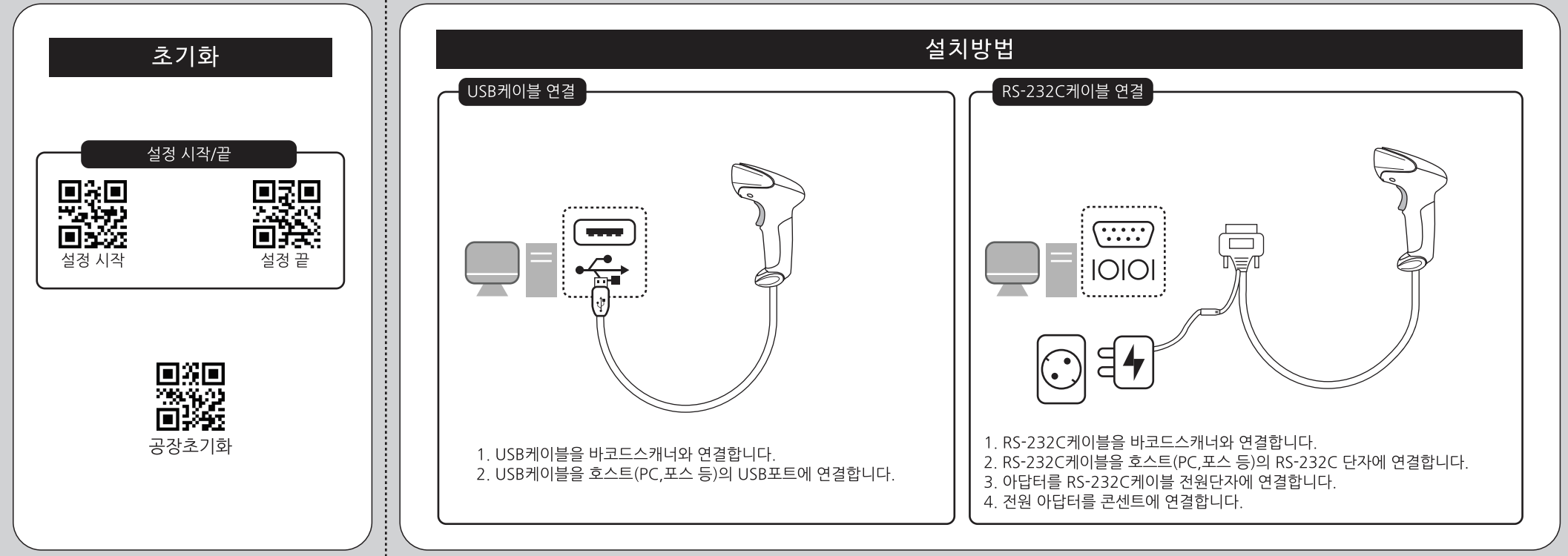 초기화

설정 시작/끝

설정 시작

설정 끝

공장초기화

설치방법

USB케이블 연결

1. USB케이블을 바코드스캐너와 연결합니다.
2. USB케이블을 호스트(PC,포스 등)의 USB포트에 연결합니다.

RS-232C케이블 연결

IOIOI

1. RS-232C케이블을 바코드스캐너와 연결합니다.
2. RS-232C케이블을 호스트(PC,포스 등)의 RS-232C 단자에 연결합니다.
3. 아답터를 RS-232C케이블 전원단자에 연결합니다.
4. 전원 아답터를 콘센트에 연결합니다.